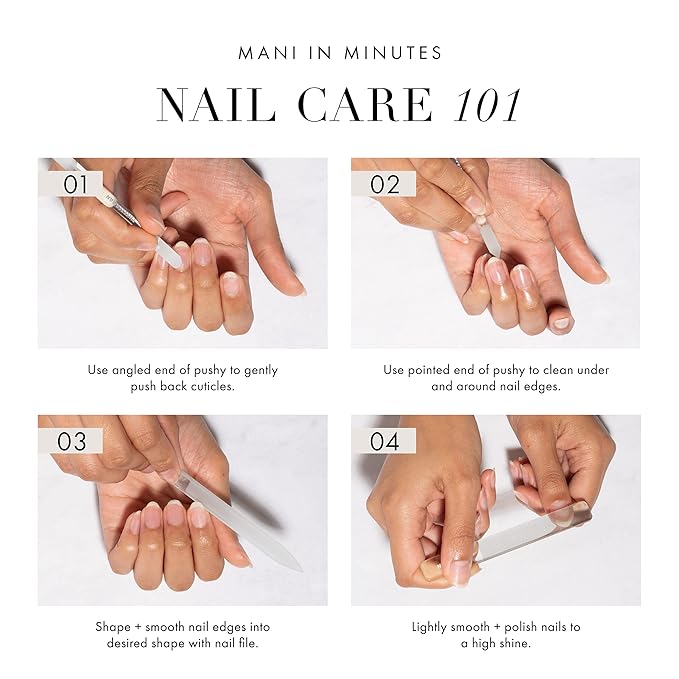 MANI IN MINUTES

NAIL CARE 101

01

Use angled end of pushy to gently push back cuticles.

02

Use pointed end of pushy to clean under and around nail edges.

03

Shape + smooth nail edges into desired shape with nail file.

04

Lightly smooth + polish nails to a high shine.