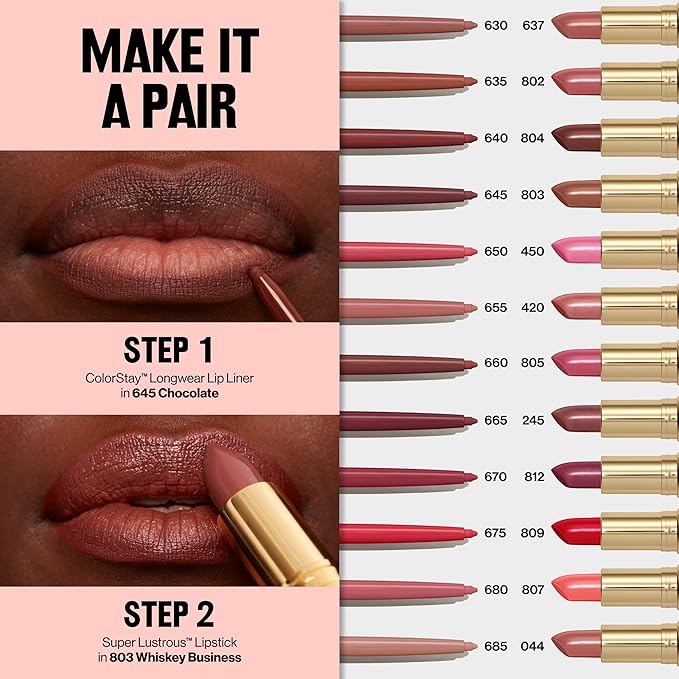 MAKE IT A PAIR

STEP 1
ColorStay™ Longwear Lip Liner in 645 Chocolate

STEP 2
Super Lustrous™ Lipstick in 803 Whiskey Business

630 637
635 802
640 804
645 803
650 450
655 420
660 805
665 245
670 812
675 809
680 807
685 044