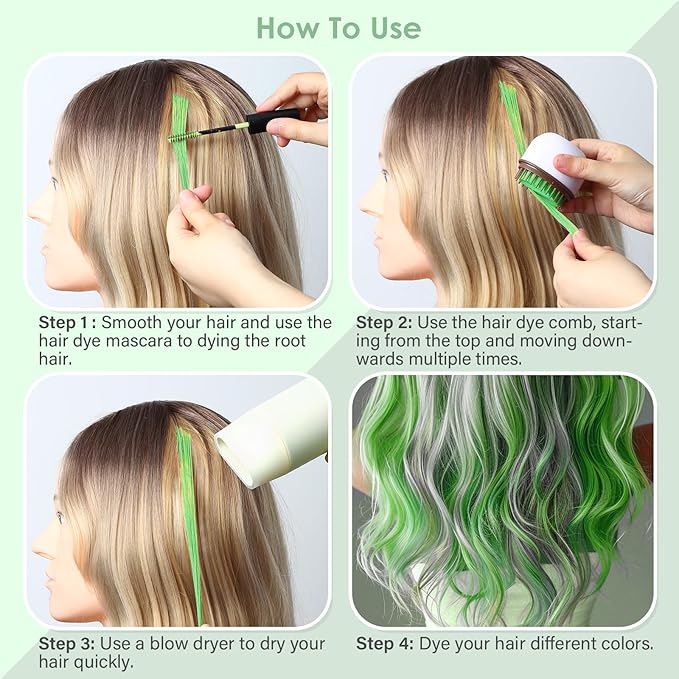 How To Use

Step 1 : Smooth your hair and use the hair dye mascara to dying the root hair.

Step 2: Use the hair dye comb, starting from the top and moving downwards multiple times.

Step 3: Use a blow dryer to dry your hair quickly.

Step 4: Dye your hair different colors.