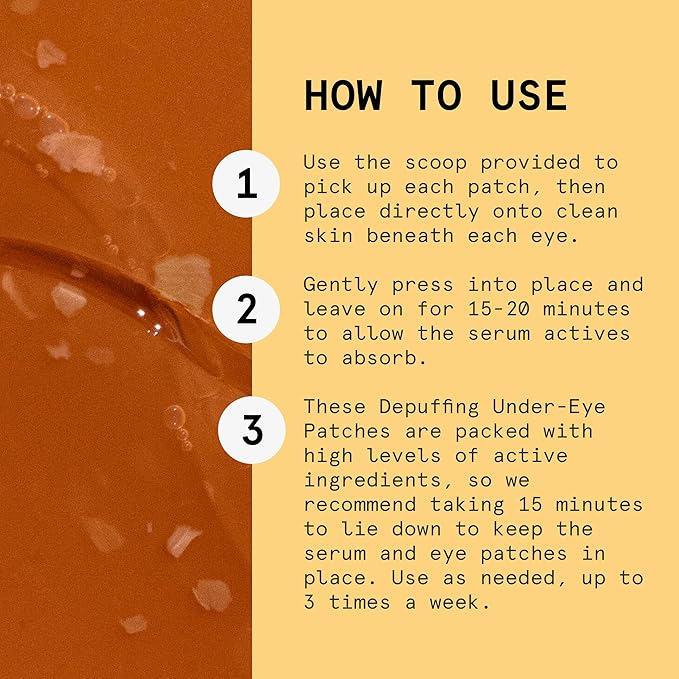 HOW TO USE

1

Use the scoop provided to pick up each patch, then place directly onto clean skin beneath each eye.

2

Gently press into place and leave on for 15-20 minutes to allow the serum actives to absorb.

3

These Depuffing Under-Eye Patches are packed with high levels of active ingredients, so we recommend taking 15 minutes to lie down to keep the serum and eye patches in place. Use as needed, up to 3 times a week.