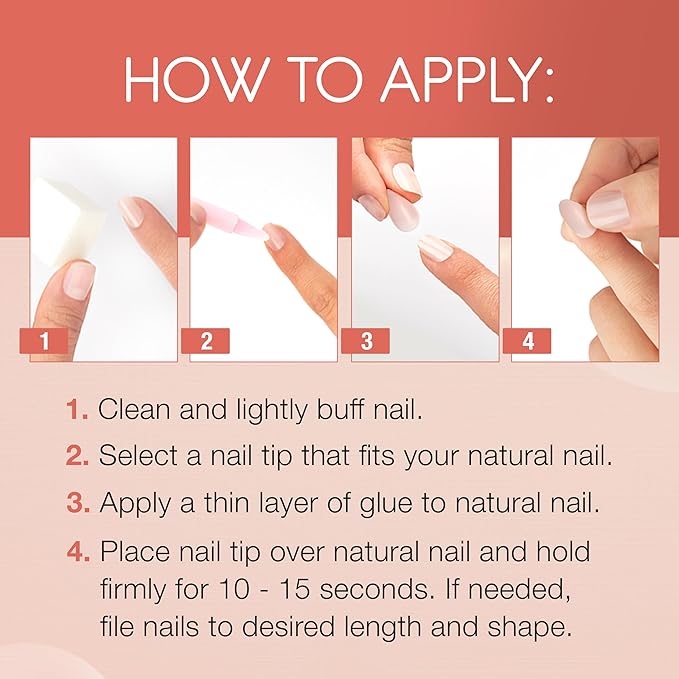 HOW TO APPLY:

1

2

3

4

1. Clean and lightly buff nail.

2. Select a nail tip that fits your natural nail.

3. Apply a thin layer of glue to natural nail.

4. Place nail tip over natural nail and hold firmly for 10 - 15 seconds. If needed, file nails to desired length and shape.