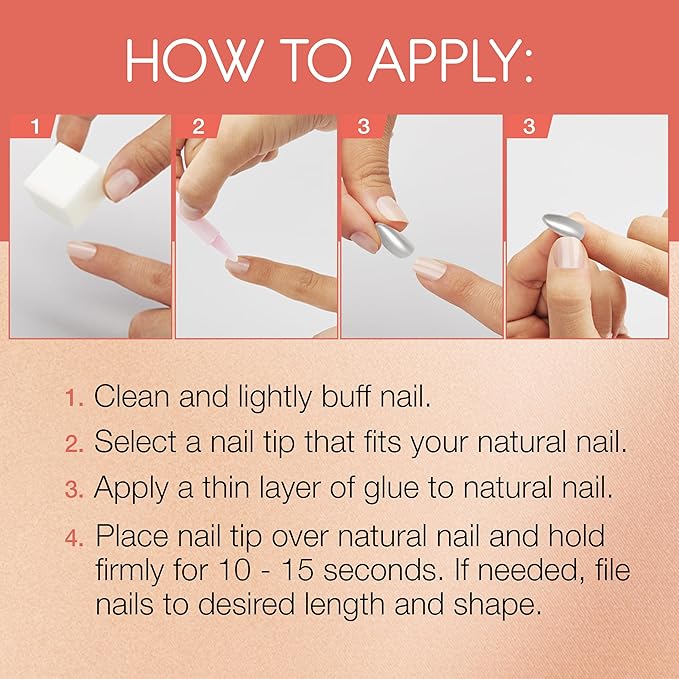 HOW TO APPLY:

1

2

3

3

1. Clean and lightly buff nail.

2. Select a nail tip that fits your natural nail.

3. Apply a thin layer of glue to natural nail.

4. Place nail tip over natural nail and hold firmly for 10 - 15 seconds. If needed, file nails to desired length and shape.