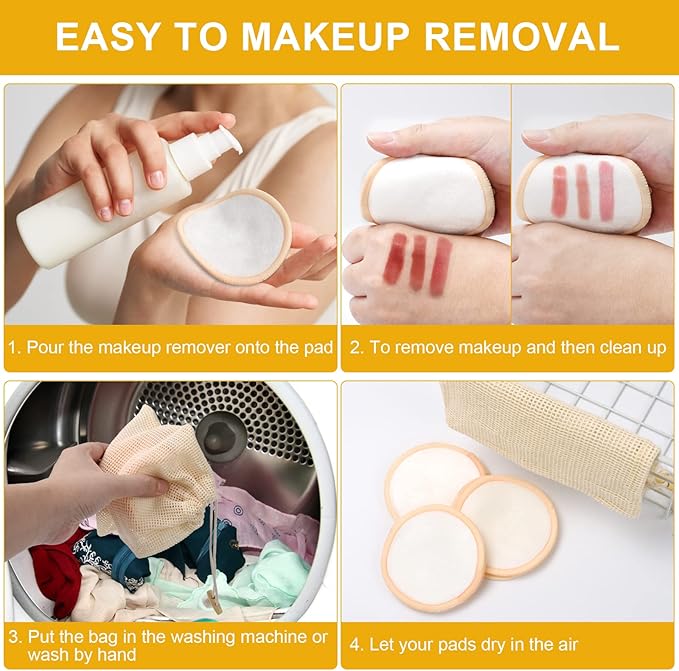 EASY TO MAKEUP REMOVAL

1. Pour the makeup remover onto the pad

2. To remove makeup and then clean up

3. Put the bag in the washing machine or wash by hand

4. Let your pads dry in the air