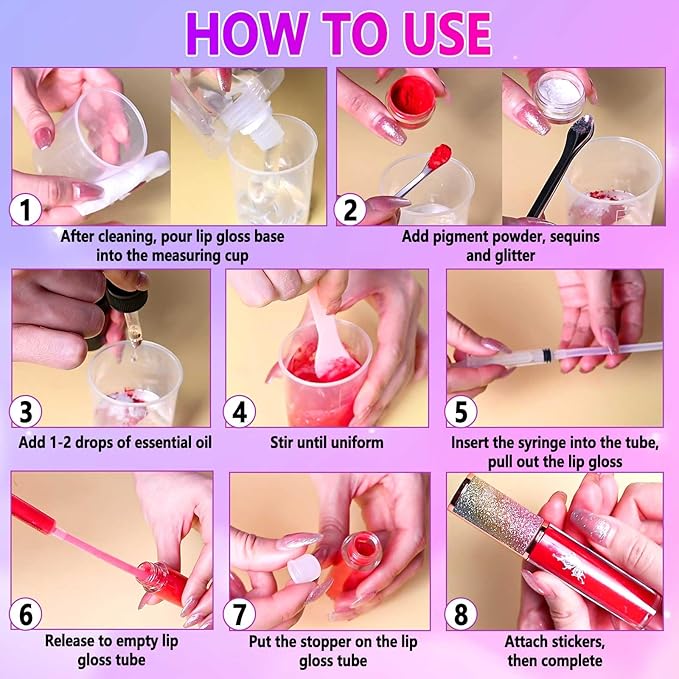 HOW TO USE

1
After cleaning, pour lip gloss base into the measuring cup

2
Add pigment powder, sequins and glitter

3
Add 1-2 drops of essential oil

4
Stir until uniform

5
Insert the syringe into the tube, pull out the lip gloss

6
Release to empty lip gloss tube

7
Put the stopper on the lip gloss tube

8
Attach stickers, then complete