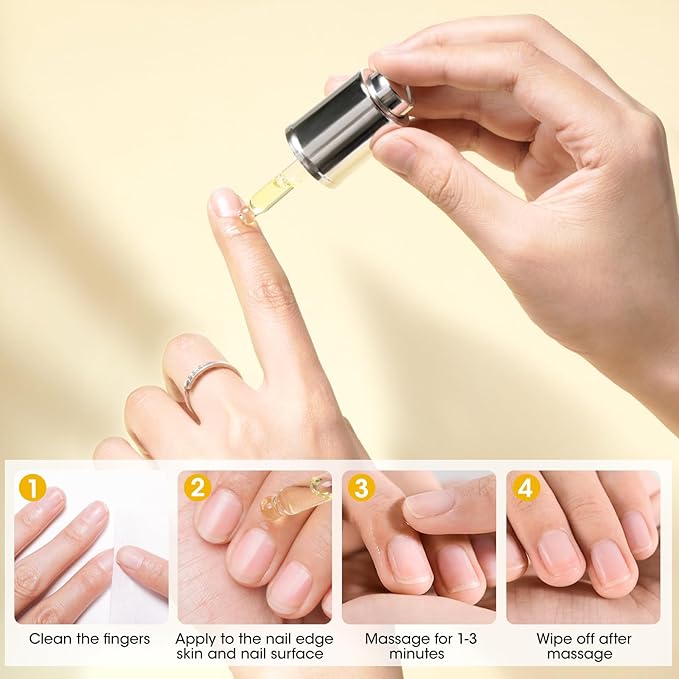 1
Clean the fingers

2
Apply to the nail edge skin and nail surface

3
Massage for 1-3 minutes

4
Wipe off after massage