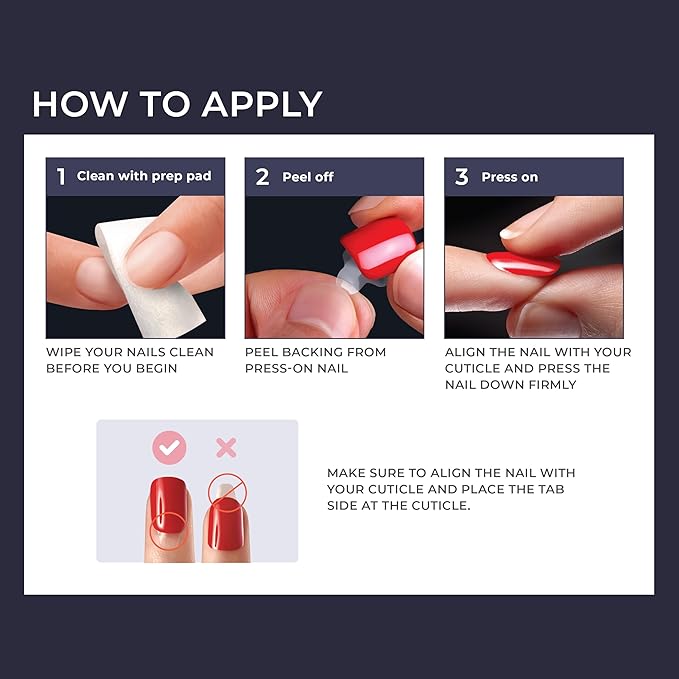 HOW TO APPLY

1 Clean with prep pad

WIPE YOUR NAILS CLEAN BEFORE YOU BEGIN

2 Peel off

PEEL BACKING FROM PRESS-ON NAIL

3 Press on

ALIGN THE NAIL WITH YOUR CUTICLE AND PRESS THE NAIL DOWN FIRMLY

MAKE SURE TO ALIGN THE NAIL WITH YOUR CUTICLE AND PLACE THE TAB SIDE AT THE CUTICLE.