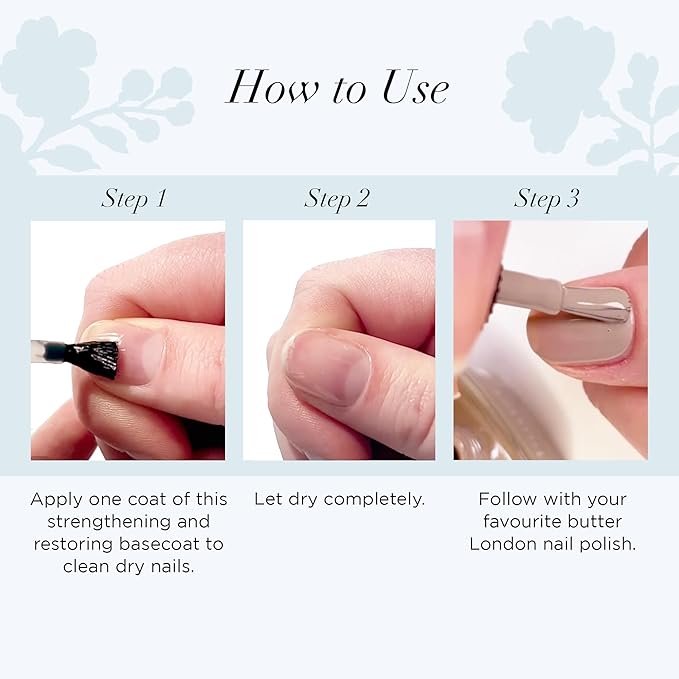 How to Use

Step 1

Apply one coat of this strengthening and restoring basecoat to clean dry nails.

Step 2

Let dry completely.

Step 3

Follow with your favourite butter London nail polish.