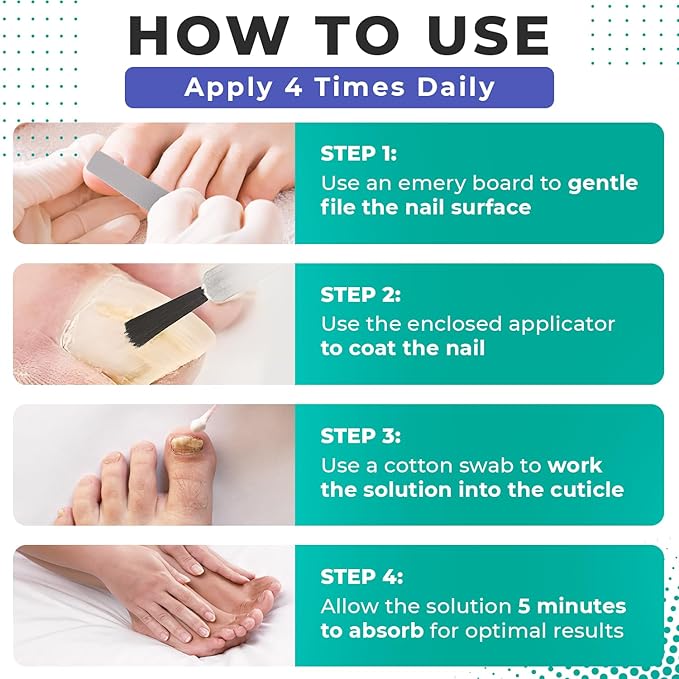 HOW TO USE

Apply 4 Times Daily

STEP 1:
Use an emery board to gentle file the nail surface

STEP 2:
Use the enclosed applicator to coat the nail

STEP 3:
Use a cotton swab to work the solution into the cuticle

STEP 4:
Allow the solution 5 minutes to absorb for optimal results