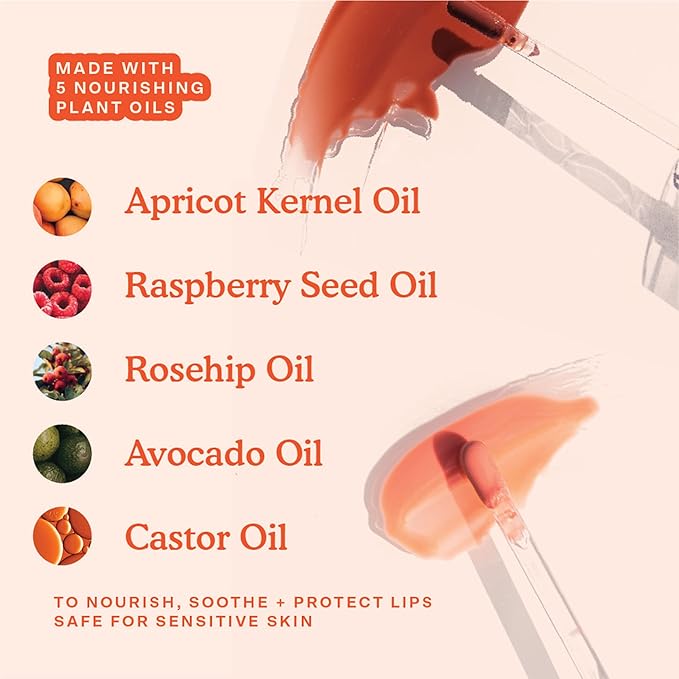 MADE WITH 5 NOURISHING PLANT OILS

Apricot Kernel Oil

Raspberry Seed Oil

Rosehip Oil

Avocado Oil

Castor Oil

TO NOURISH, SOOTHE + PROTECT LIPS
SAFE FOR SENSITIVE SKIN