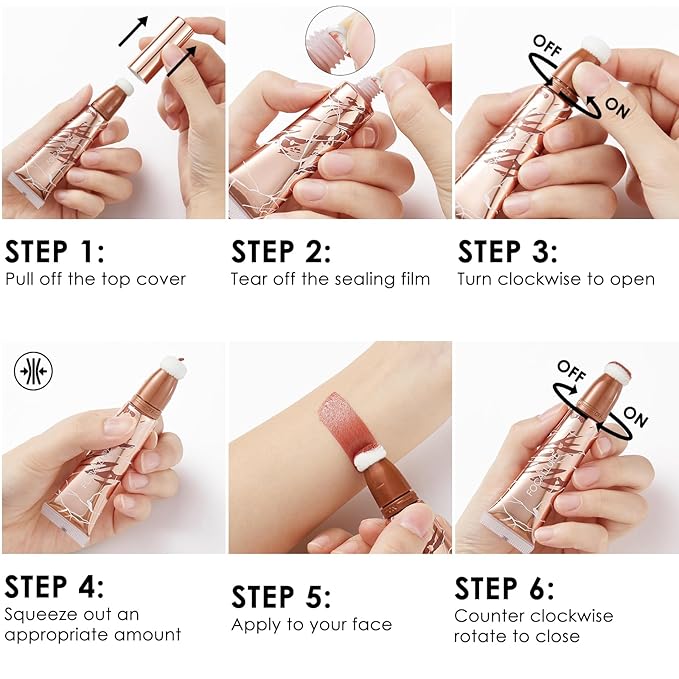 OFF
ON

STEP 1:
Pull off the top cover

STEP 2:
Tear off the sealing film

STEP 3:
Turn clockwise to open

OFF
ON

STEP 4:
Squeeze out an appropriate amount

STEP 5:
Apply to your face

STEP 6:
Counter clockwise rotate to close