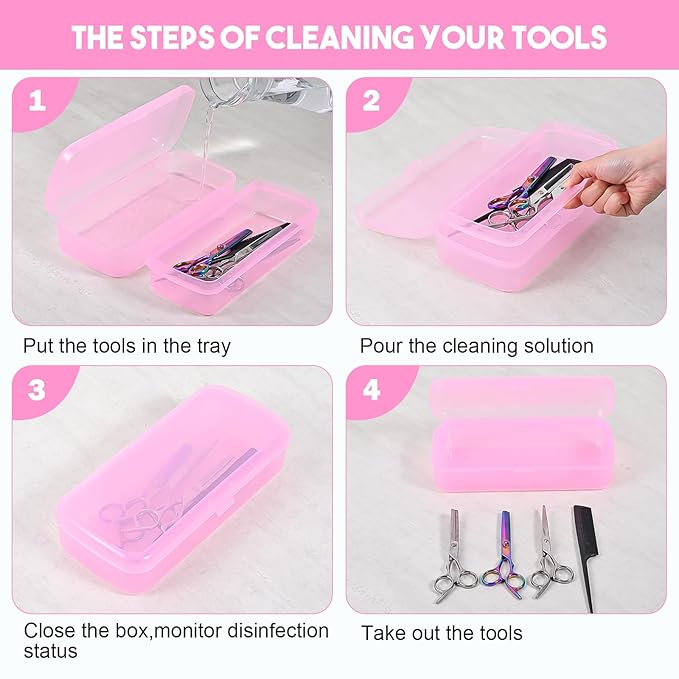 THE STEPS OF CLEANING YOUR TOOLS

1

Put the tools in the tray

2

Pour the cleaning solution

3

Close the box,monitor disinfection status

4

Take out the tools