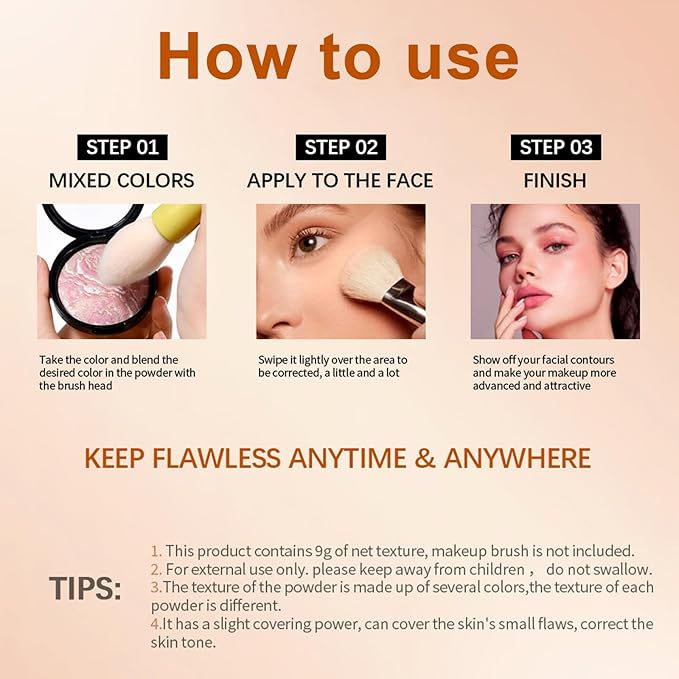 How to use

STEP 01
MIXED COLORS

Take the color and blend the desired color in the powder with the brush head

STEP 02
APPLY TO THE FACE

Swipe it lightly over the area to be corrected, a little and a lot

STEP 03
FINISH

Show off your facial contours and make your makeup more advanced and attractive

KEEP FLAWLESS ANYTIME & ANYWHERE

TIPS:

1. This product contains 9g of net texture, makeup brush is not included.
2. For external use only. please keep away from children， do not swallow.
3.The texture of the powder is made up of several colors,the texture of each powder is different.
4.It has a slight covering power, can cover the skin's small flaws, correct the skin tone.