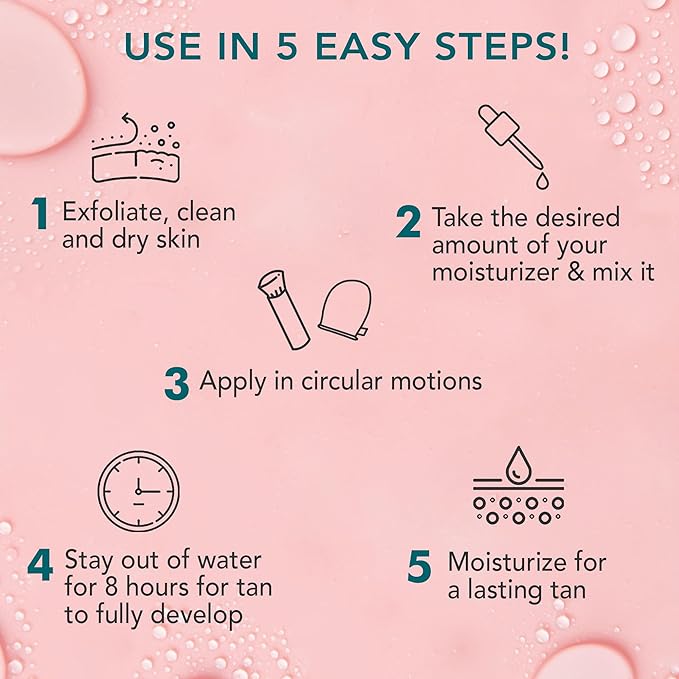 USE IN 5 EASY STEPS!

1 Exfoliate, clean and dry skin

2 Take the desired amount of your moisturizer & mix it

3 Apply in circular motions

4 Stay out of water for 8 hours for tan to fully develop

5 Moisturize for a lasting tan