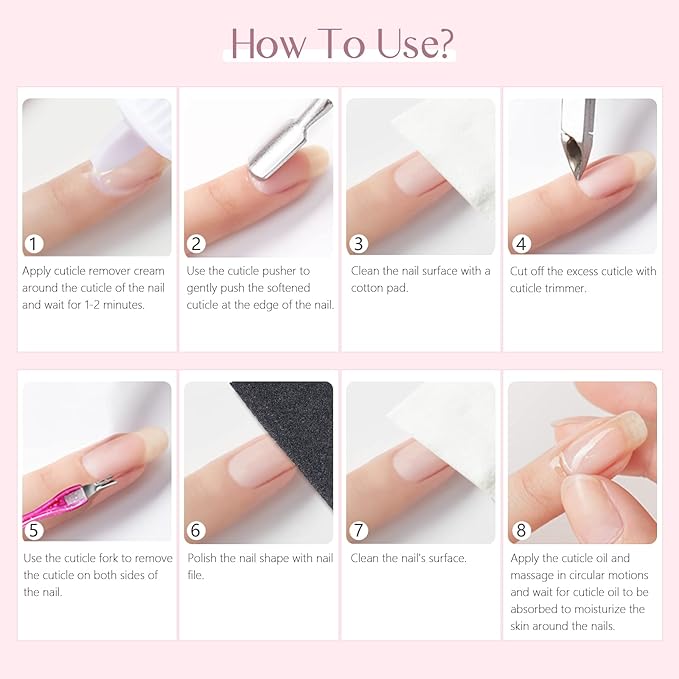 How To Use?

1
Apply cuticle remover cream around the cuticle of the nail and wait for 1-2 minutes.

2
Use the cuticle pusher to gently push the softened cuticle at the edge of the nail.

3
Clean the nail surface with a cotton pad.

4
Cut off the excess cuticle with cuticle trimmer.

5
Use the cuticle fork to remove the cuticle on both sides of the nail.

6
Polish the nail shape with nail file.

7
Clean the nail's surface.

8
Apply the cuticle oil and massage in circular motions and wait for cuticle oil to be absorbed to moisturize the skin around the nails.