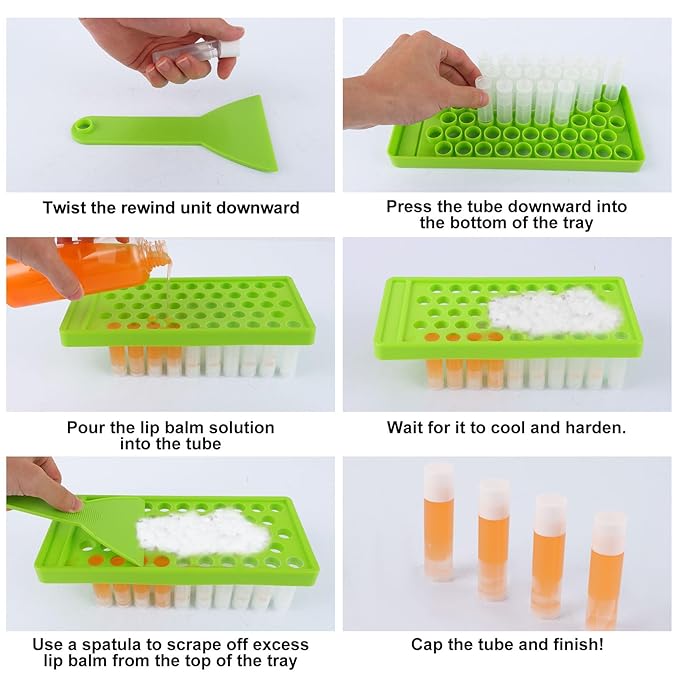 Twist the rewind unit downward

Press the tube downward into the bottom of the tray

Pour the lip balm solution into the tube

Wait for it to cool and harden.

Use a spatula to scrape off excess lip balm from the top of the tray

Cap the tube and finish!