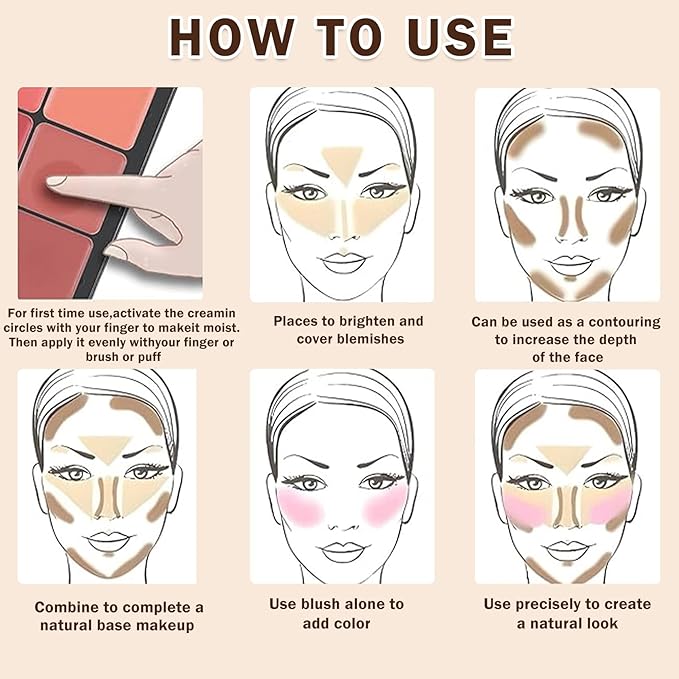 HOW TO USE

For first time use,activate the creamin circles with your finger to makeit moist. Then apply it evenly withyour finger or brush or puff

Places to brighten and cover blemishes

Can be used as a contouring to increase the depth of the face

Combine to complete a natural base makeup

Use blush alone to add color

Use precisely to create a natural look