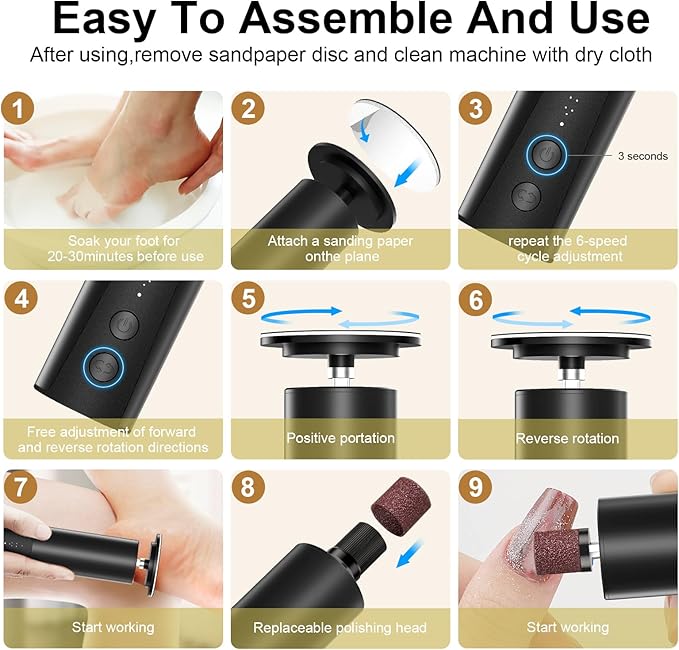 Easy To Assemble And Use

After using,remove sandpaper disc and clean machine with dry cloth

1

Soak your foot for 20-30minutes before use

2

Attach a sanding paper onthe plane

3

3 seconds

repeat the 6-speed cycle adjustment

4

Free adjustment of forward and reverse rotation directions

5

Positive portation

6

Reverse rotation

7

Start working

8

Replaceable polishing head

9

Start working