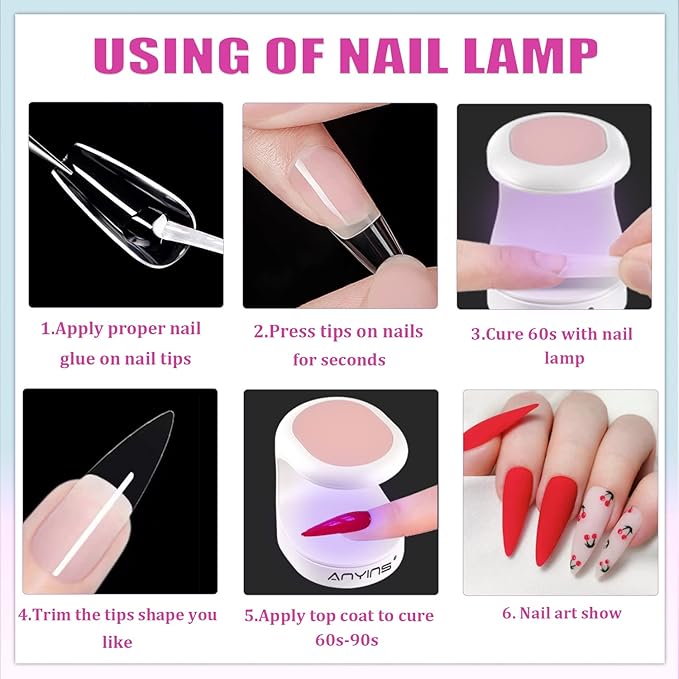 USING OF NAIL LAMP

1.Apply proper nail glue on nail tips

2.Press tips on nails for seconds

3.Cure 60s with nail lamp

4.Trim the tips shape you like

ANYINS

5.Apply top coat to cure 60s-90s

6. Nail art show