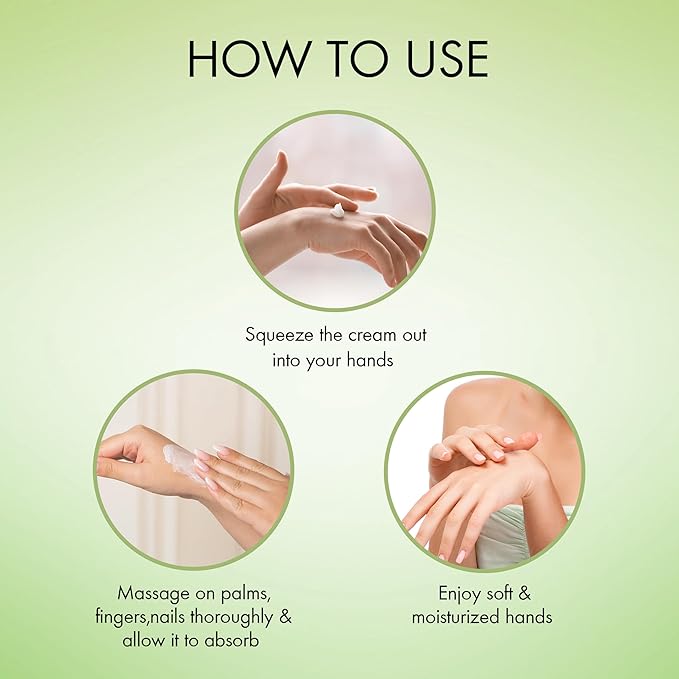 HOW TO USE

Squeeze the cream out into your hands

Massage on palms, fingers,nails thoroughly & allow it to absorb

Enjoy soft & moisturized hands