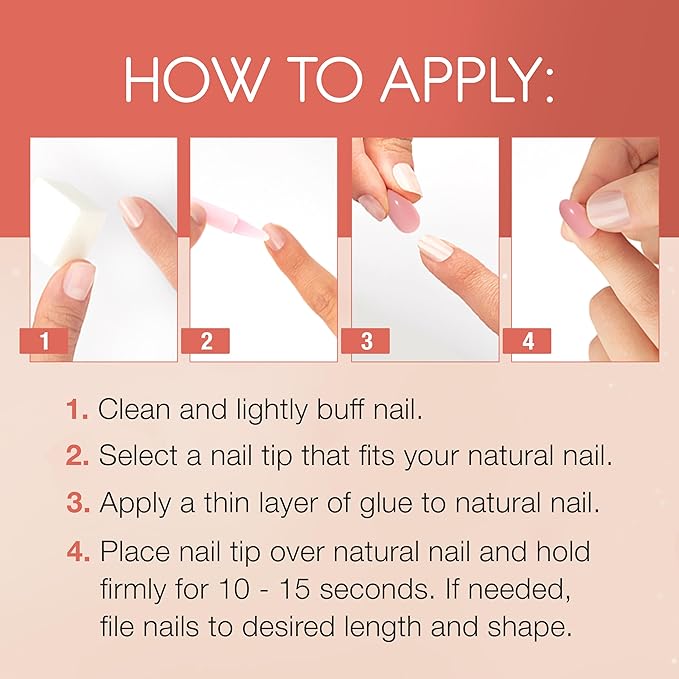 HOW TO APPLY:

1

2

3

4

1. Clean and lightly buff nail.

2. Select a nail tip that fits your natural nail.

3. Apply a thin layer of glue to natural nail.

4. Place nail tip over natural nail and hold firmly for 10 - 15 seconds. If needed, file nails to desired length and shape.