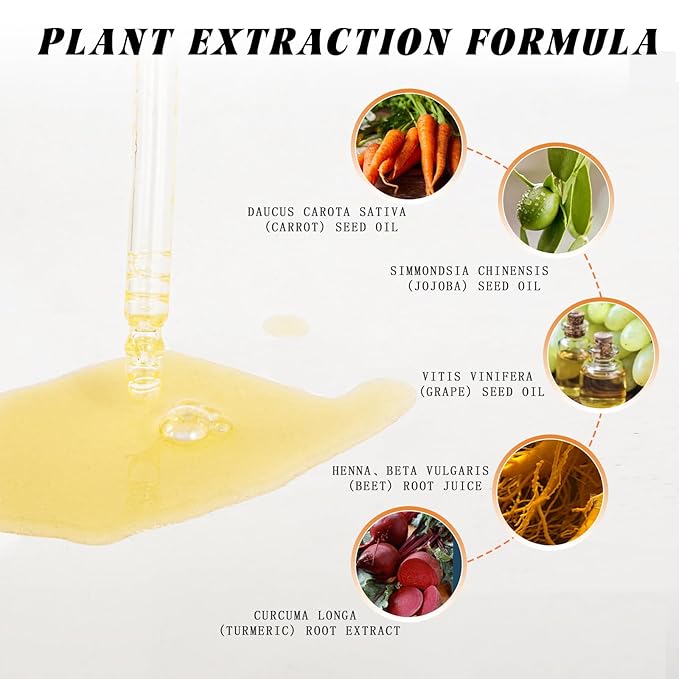 PLANT EXTRACTION FORMULA

DAUCUS CAROTA SATIVA (CARROT) SEED OIL

SIMMONDSIA CHINENSIS (JOJOBA) SEED OIL

VITIS VINIFERA (GRAPE) SEED OIL

HENNA、BETA VULGARIS (BEET) ROOT JUICE

CURCUMA LONGA (TURMERIC) ROOT EXTRACT