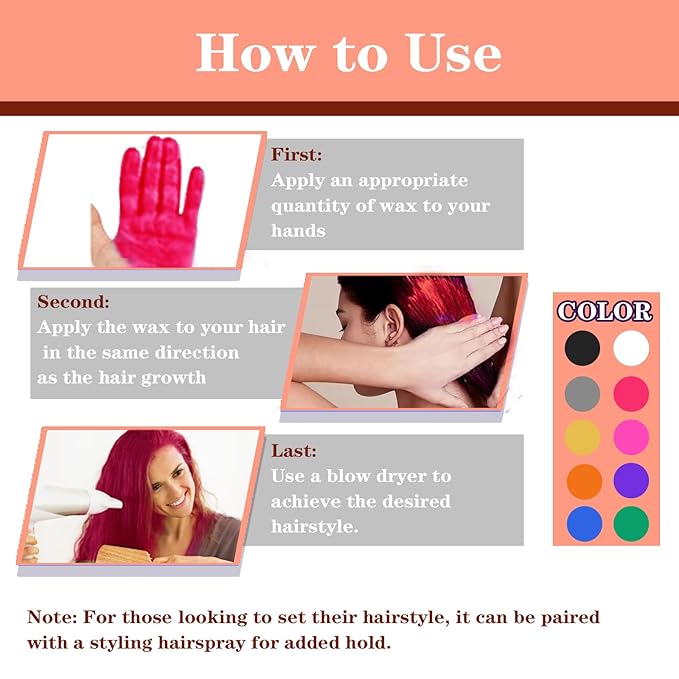 How to Use

First:
Apply an appropriate quantity of wax to your hands

Second:
Apply the wax to your hair in the same direction as the hair growth

COLOR

Last:
Use a blow dryer to achieve the desired hairstyle.

Note: For those looking to set their hairstyle, it can be paired with a styling hairspray for added hold.