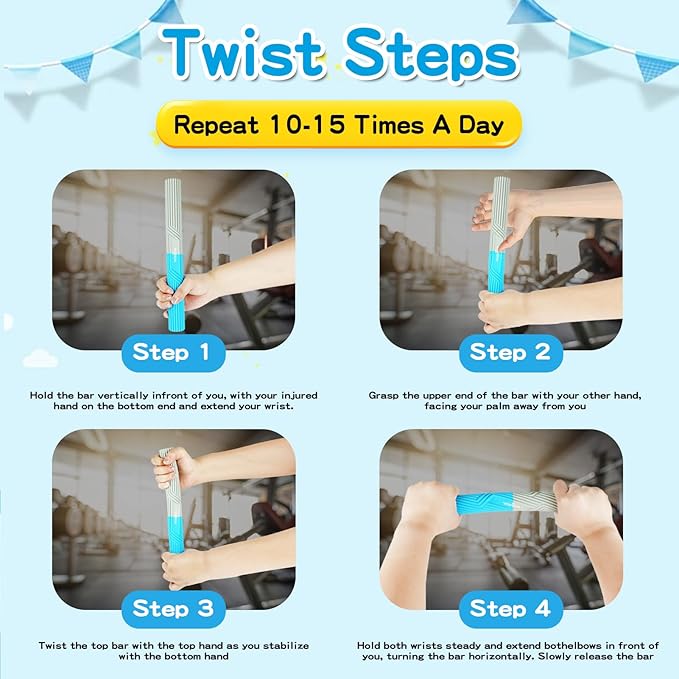 Twist Steps

Repeat 10-15 Times A Day

Step 1

Hold the bar vertically infront of you, with your injured hand on the bottom end and extend your wrist.

Step 2

Grasp the upper end of the bar with your other hand, facing your palm away from you

Step 3

Twist the top bar with the top hand as you stabilize with the bottom hand

Step 4

Hold both wrists steady and extend bothelbows in front of you, turning the bar horizontally. Slowly release the bar