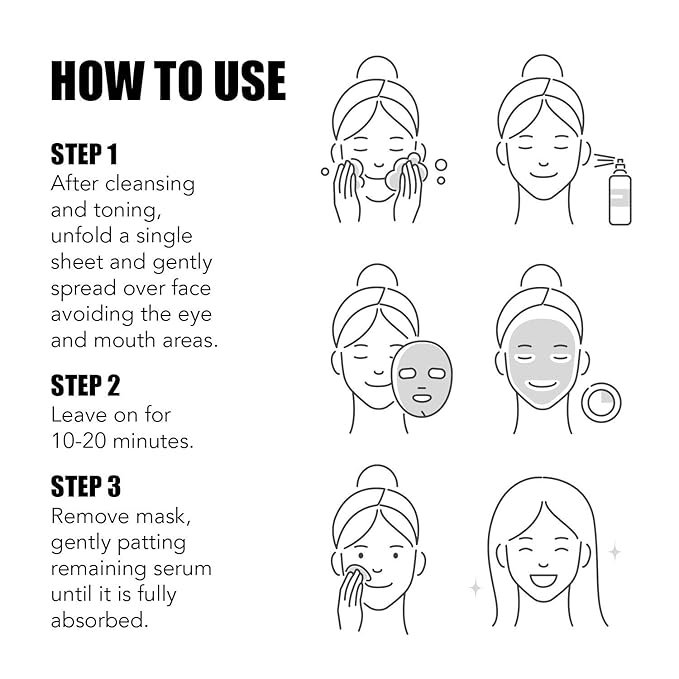 HOW TO USE

STEP 1
After cleansing and toning, unfold a single sheet and gently spread over face avoiding the eye and mouth areas.

STEP 2
Leave on for 10-20 minutes.

STEP 3
Remove mask, gently patting remaining serum until it is fully absorbed.