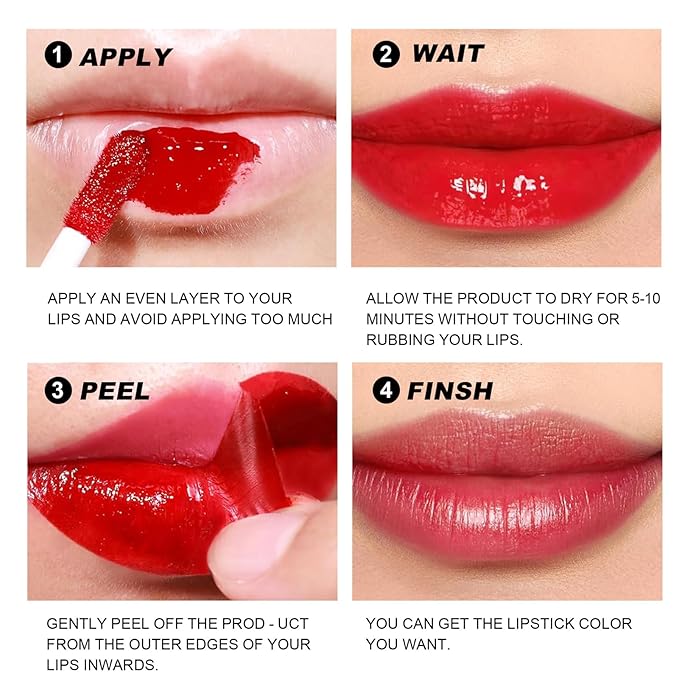 1 APPLY

APPLY AN EVEN LAYER TO YOUR LIPS AND AVOID APPLYING TOO MUCH

2 WAIT

ALLOW THE PRODUCT TO DRY FOR 5-10 MINUTES WITHOUT TOUCHING OR RUBBING YOUR LIPS.

3 PEEL

GENTLY PEEL OFF THE PROD - UCT FROM THE OUTER EDGES OF YOUR LIPS INWARDS.

4 FINSH

YOU CAN GET THE LIPSTICK COLOR YOU WANT.