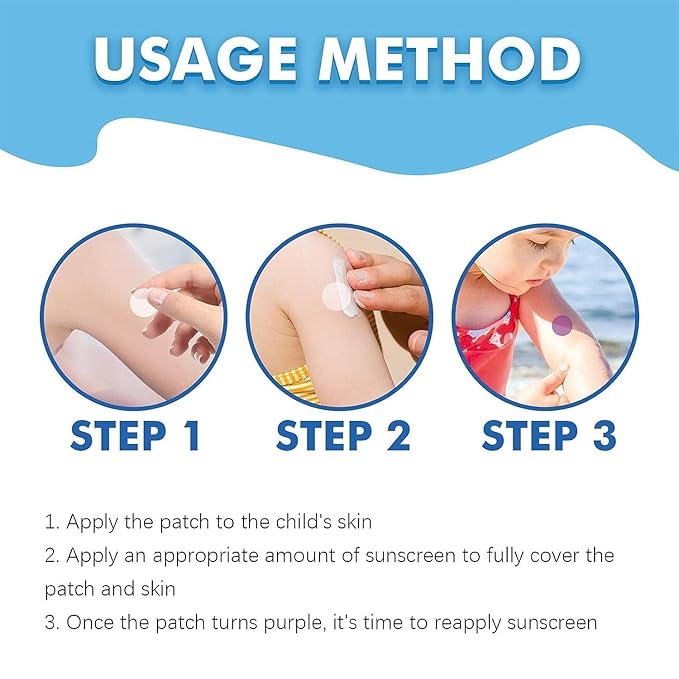 USAGE METHOD

STEP 1

STEP 2

STEP 3

1. Apply the patch to the child's skin
2. Apply an appropriate amount of sunscreen to fully cover the patch and skin
3. Once the patch turns purple, it's time to reapply sunscreen