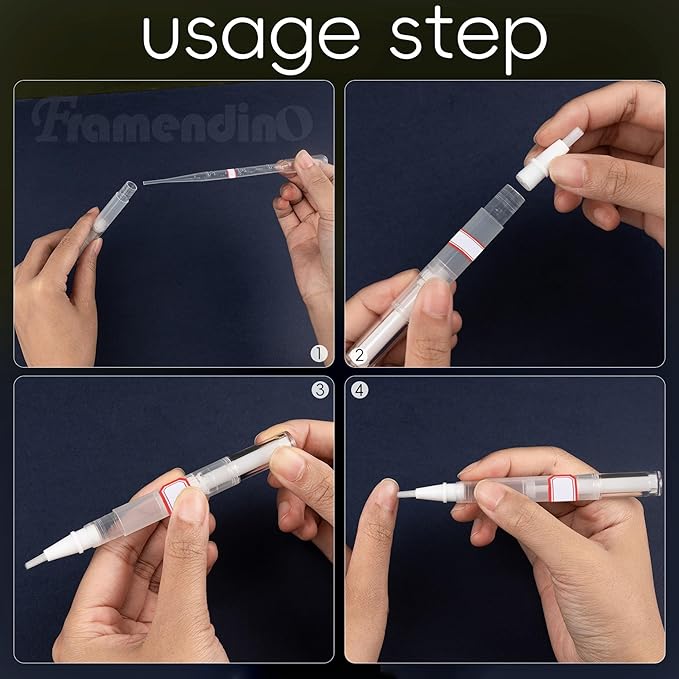 usage step

FramendinO

1

2

3

4