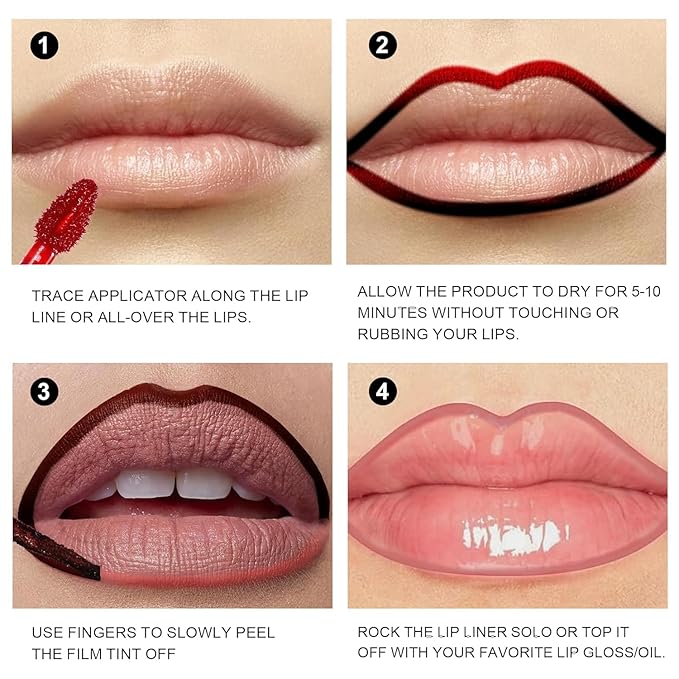 1

TRACE APPLICATOR ALONG THE LIP LINE OR ALL-OVER THE LIPS.

2

ALLOW THE PRODUCT TO DRY FOR 5-10 MINUTES WITHOUT TOUCHING OR RUBBING YOUR LIPS.

3

USE FINGERS TO SLOWLY PEEL THE FILM TINT OFF

4

ROCK THE LIP LINER SOLO OR TOP IT OFF WITH YOUR FAVORITE LIP GLOSS/OIL.