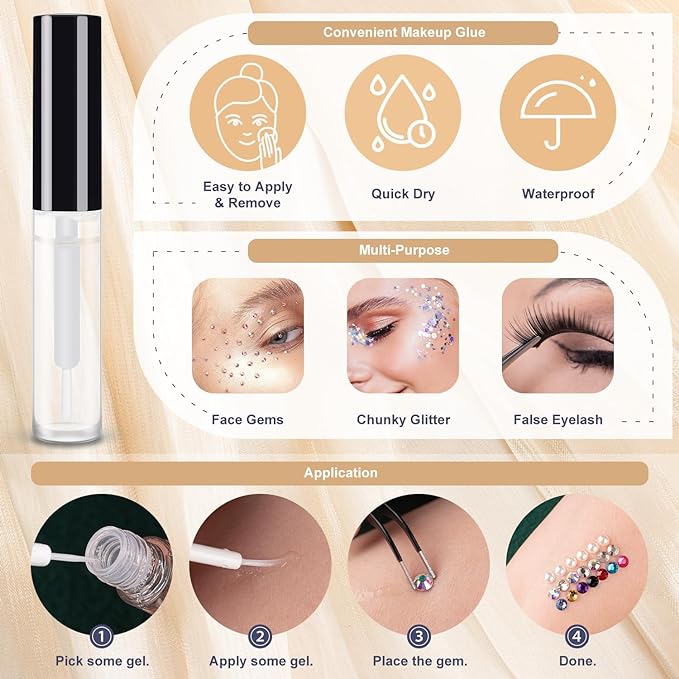 Convenient Makeup Glue

Easy to Apply & Remove

Quick Dry

Waterproof

Multi-Purpose

Face Gems

Chunky Glitter

False Eyelash

Application

1 Pick some gel.

2 Apply some gel.

3 Place the gem.

4 Done.