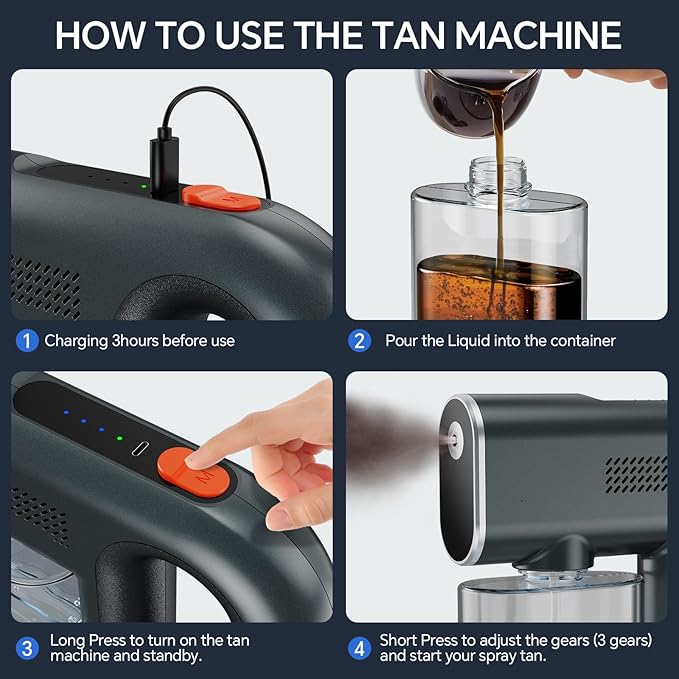 HOW TO USE THE TAN MACHINE

M

1 Charging 3hours before use

2 Pour the Liquid into the container

M

3 Long Press to turn on the tan machine and standby.

4 Short Press to adjust the gears (3 gears) and start your spray tan.