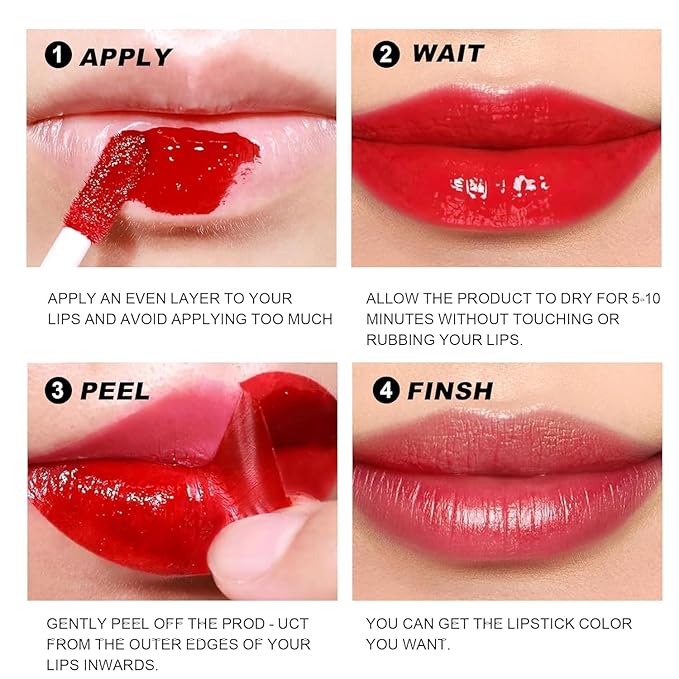 1 APPLY

APPLY AN EVEN LAYER TO YOUR LIPS AND AVOID APPLYING TOO MUCH

2 WAIT

ALLOW THE PRODUCT TO DRY FOR 5-10 MINUTES WITHOUT TOUCHING OR RUBBING YOUR LIPS.

3 PEEL

GENTLY PEEL OFF THE PROD - UCT FROM THE OUTER EDGES OF YOUR LIPS INWARDS.

4 FINSH

YOU CAN GET THE LIPSTICK COLOR YOU WANT.