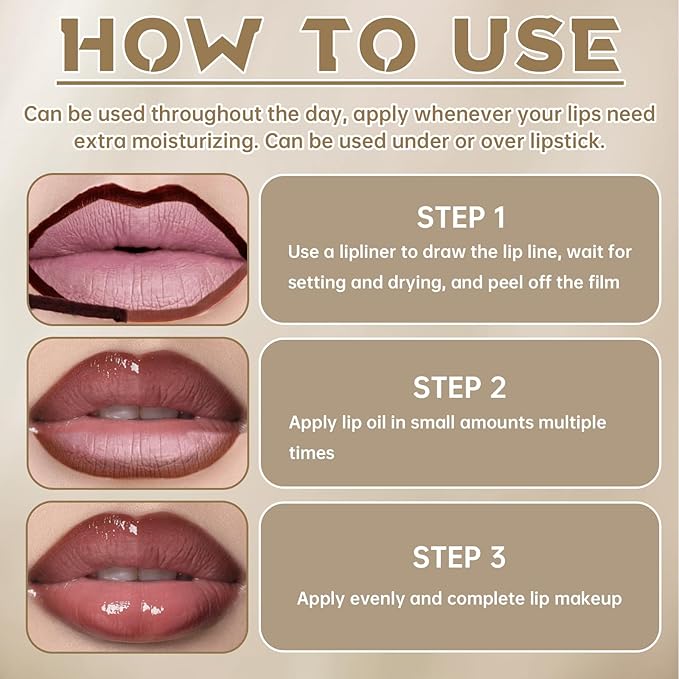 HOW TO USE

Can be used throughout the day, apply whenever your lips need extra moisturizing. Can be used under or over lipstick.

STEP 1
Use a lipliner to draw the lip line, wait for setting and drying, and peel off the film

STEP 2
Apply lip oil in small amounts multiple times

STEP 3
Apply evenly and complete lip makeup