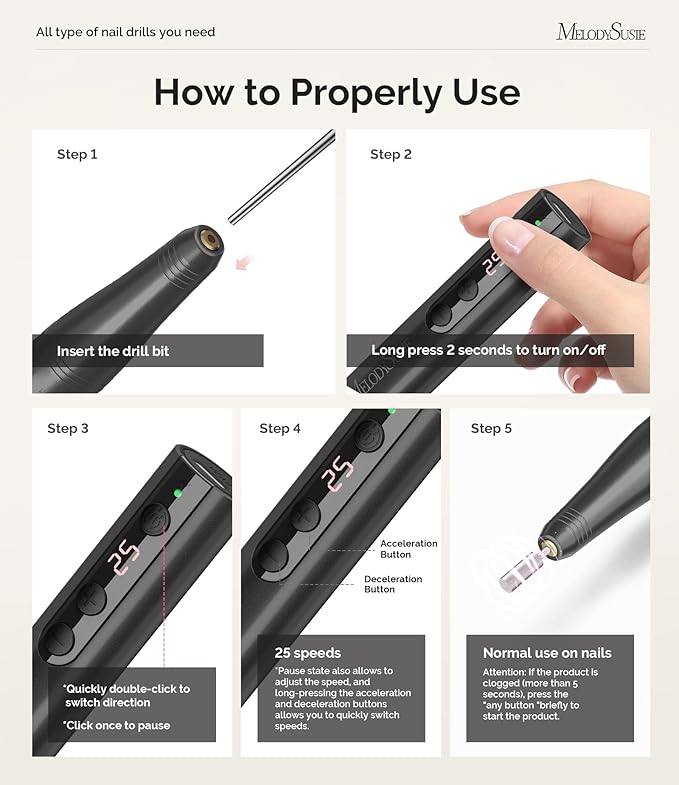 All type of nail drills you need

MELODYSUSIE

How to Properly Use

Step 1

Insert the drill bit

Step 2

25

Long press 2 seconds to turn on/off

Step 3

25

*Quickly double-click to switch direction

*Click once to pause

Step 4

25

Acceleration Button

Deceleration Button

25 speeds

*Pause state also allows to adjust the speed, and long-pressing the acceleration and deceleration buttons allows you to quickly switch speeds.

Step 5

Normal use on nails

Attention: If the product is clogged (more than 5 seconds), press the "any button "briefly to start the product.