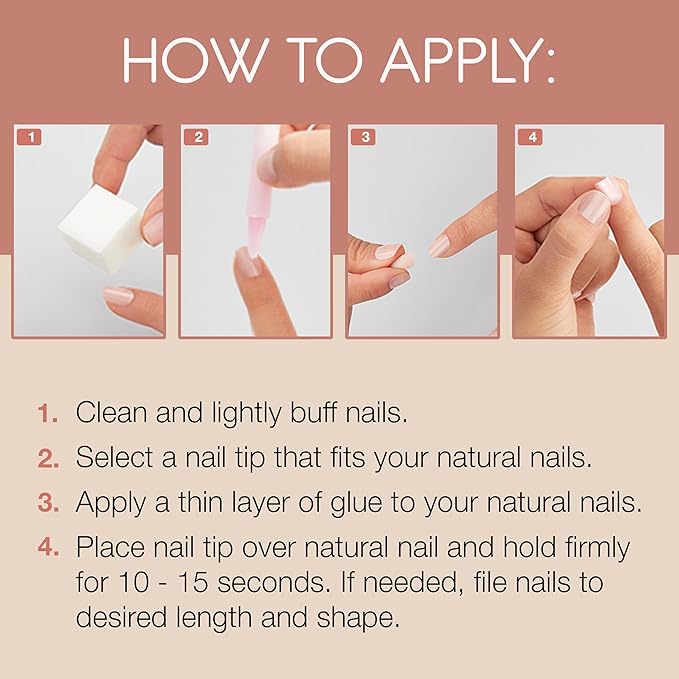 HOW TO APPLY:

1

2

3

4

1. Clean and lightly buff nails.

2. Select a nail tip that fits your natural nails.

3. Apply a thin layer of glue to your natural nails.

4. Place nail tip over natural nail and hold firmly for 10 - 15 seconds. If needed, file nails to desired length and shape.