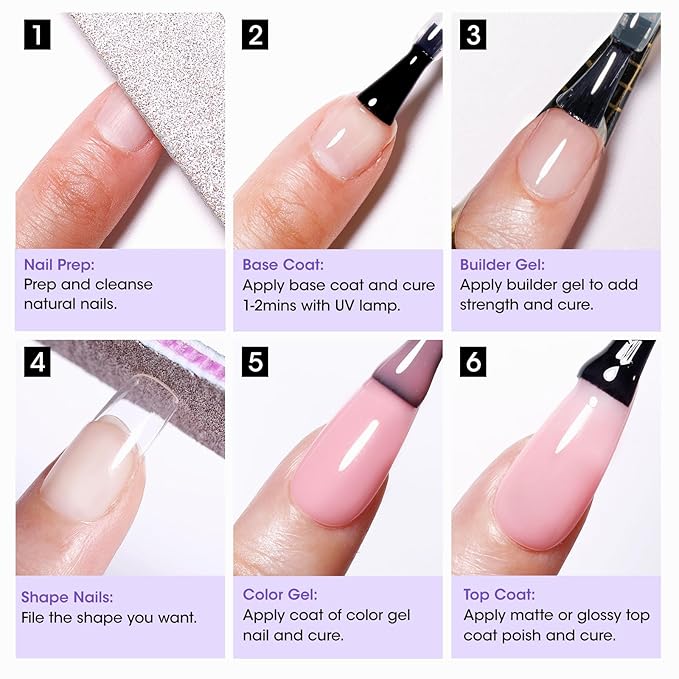 1

Nail Prep:
Prep and cleanse natural nails.

2

Base Coat:
Apply base coat and cure 1-2mins with UV lamp.

3

Builder Gel:
Apply builder gel to add strength and cure.

4

Shape Nails:
File the shape you want.

5

Color Gel:
Apply coat of color gel nail and cure.

6

Top Coat:
Apply matte or glossy top coat poish and cure.