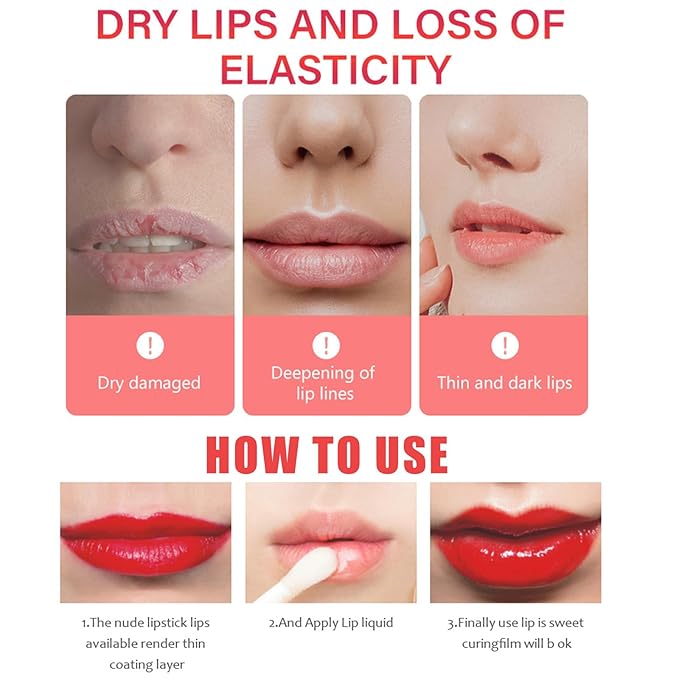 DRY LIPS AND LOSS OF ELASTICITY

!
Dry damaged

!
Deepening of lip lines

!
Thin and dark lips

HOW TO USE

1.The nude lipstick lips available render thin coating layer

2.And Apply Lip liquid

3.Finally use lip is sweet curingfilm will b ok