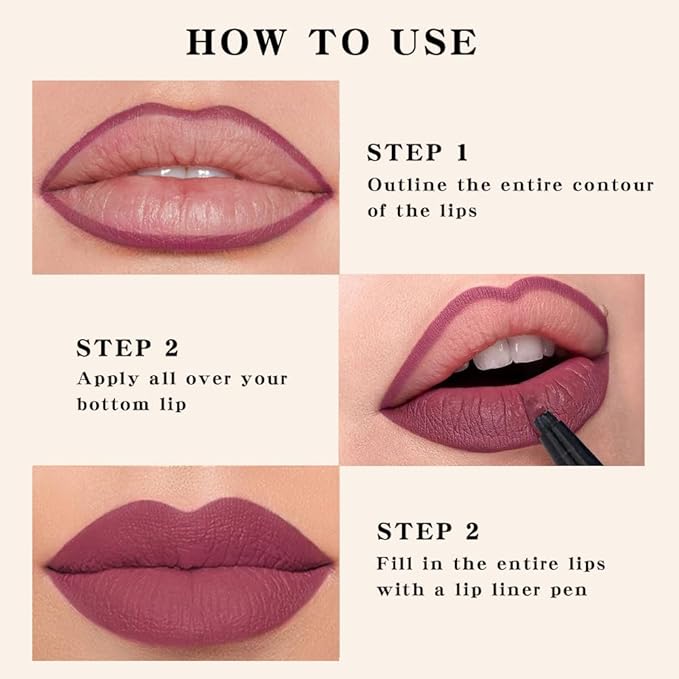 HOW TO USE

STEP 1
Outline the entire contour of the lips

STEP 2
Apply all over your bottom lip

STEP 2
Fill in the entire lips with a lip liner pen