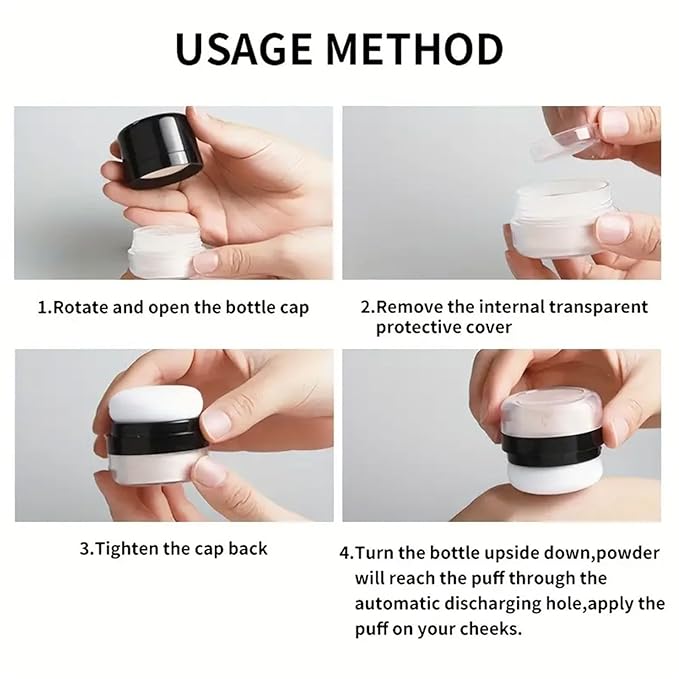 USAGE METHOD

1.Rotate and open the bottle cap

2.Remove the internal transparent protective cover

3.Tighten the cap back

4.Turn the bottle upside down,powder will reach the puff through the automatic discharging hole,apply the puff on your cheeks.