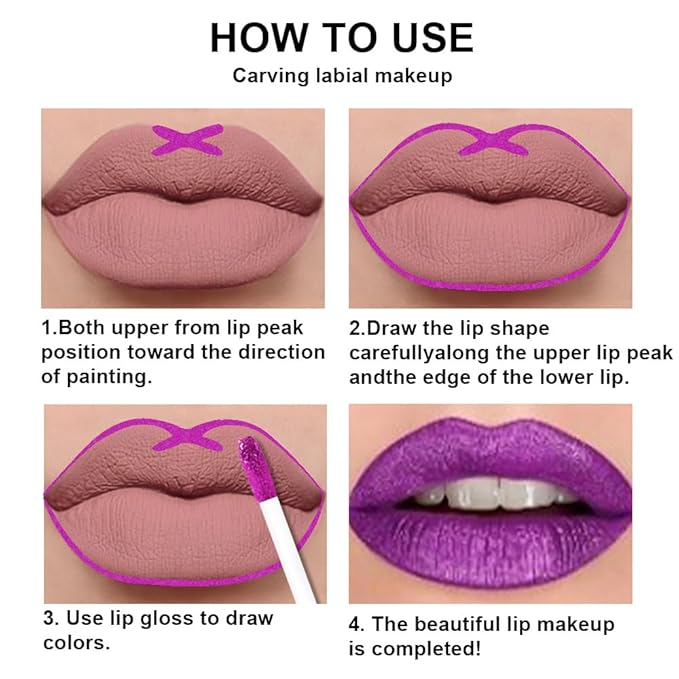 HOW TO USE
Carving labial makeup

1.Both upper from lip peak position toward the direction of painting.

2.Draw the lip shape carefullyalong the upper lip peak andthe edge of the lower lip.

3. Use lip gloss to draw colors.

4. The beautiful lip makeup is completed!