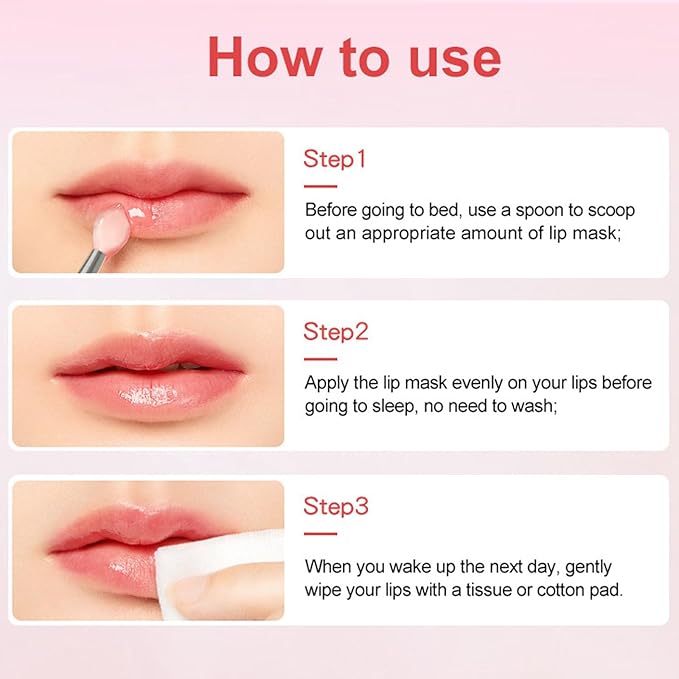 How to use

Step1

Before going to bed, use a spoon to scoop out an appropriate amount of lip mask;

Step2

Apply the lip mask evenly on your lips before going to sleep, no need to wash;

Step3

When you wake up the next day, gently wipe your lips with a tissue or cotton pad.