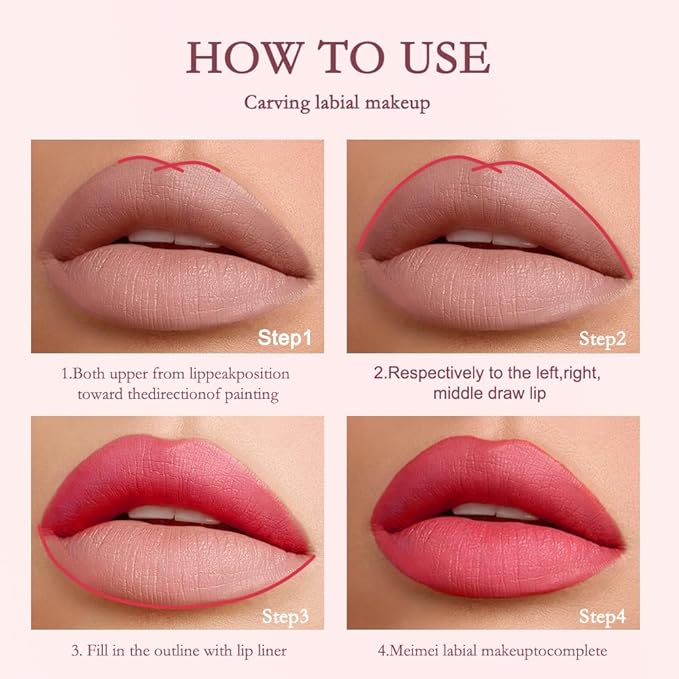 HOW TO USE

Carving labial makeup

Step1

1.Both upper from lippeakposition toward thedirectionof painting

Step2

2.Respectively to the left,right, middle draw lip

Step3

3. Fill in the outline with lip liner

Step4

4.Meimei labial makeuptocomplete