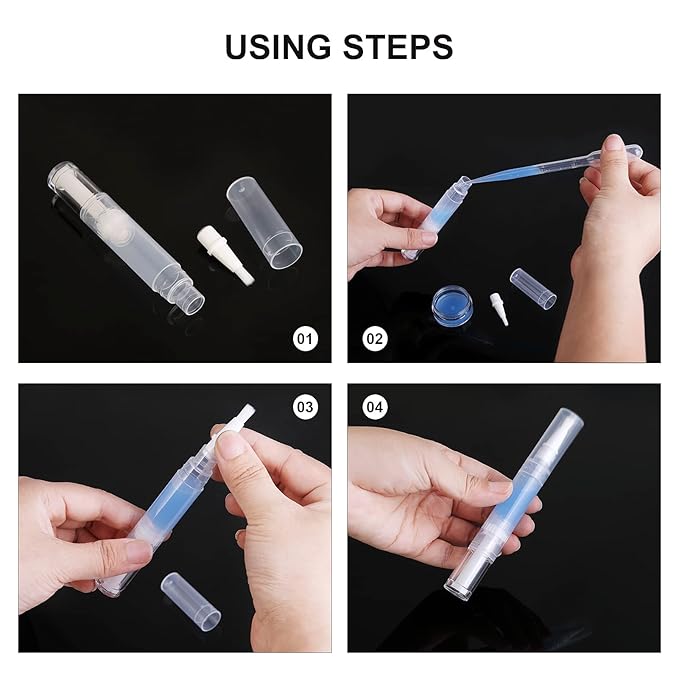 USING STEPS

01

02

03

04