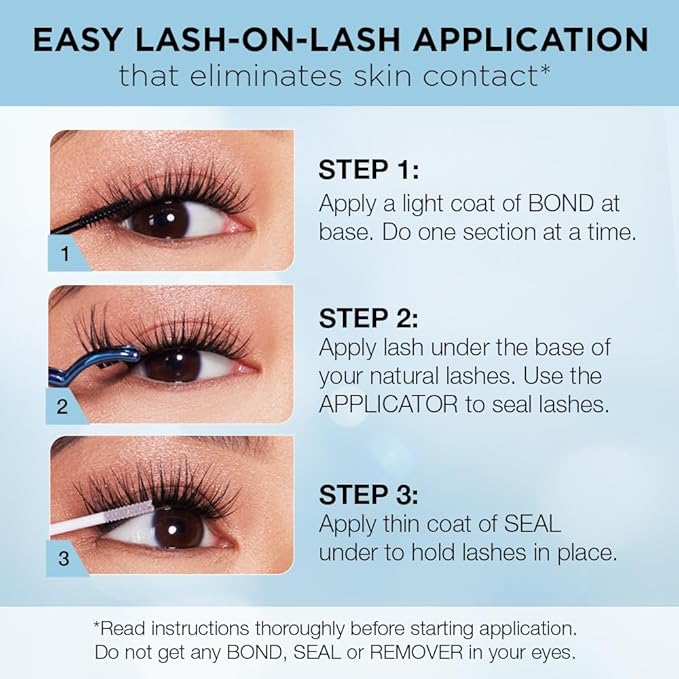 EASY LASH-ON-LASH APPLICATION
that eliminates skin contact*

1

STEP 1:
Apply a light coat of BOND at base. Do one section at a time.

2

STEP 2:
Apply lash under the base of your natural lashes. Use the APPLICATOR to seal lashes.

3

STEP 3:
Apply thin coat of SEAL under to hold lashes in place.

*Read instructions thoroughly before starting application.
Do not get any BOND, SEAL or REMOVER in your eyes.