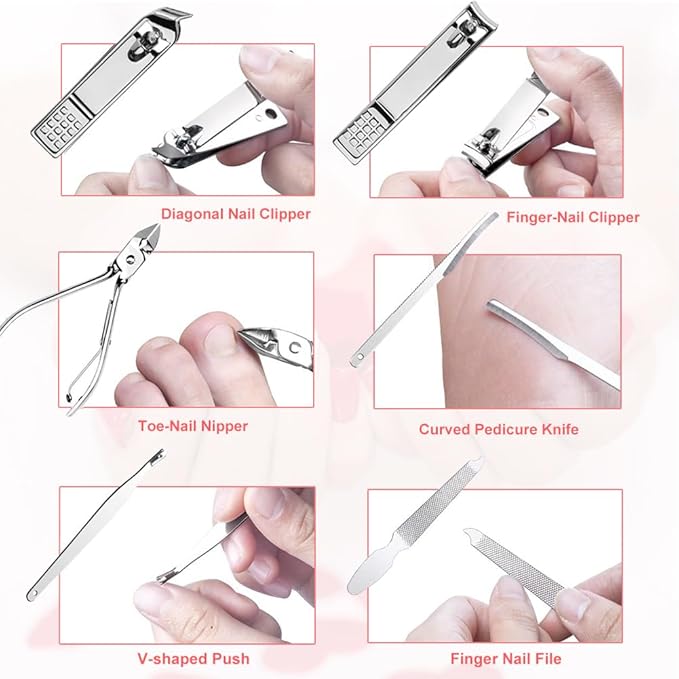 Diagonal Nail Clipper

Finger-Nail Clipper

Toe-Nail Nipper

Curved Pedicure Knife

V-shaped Push

Finger Nail File