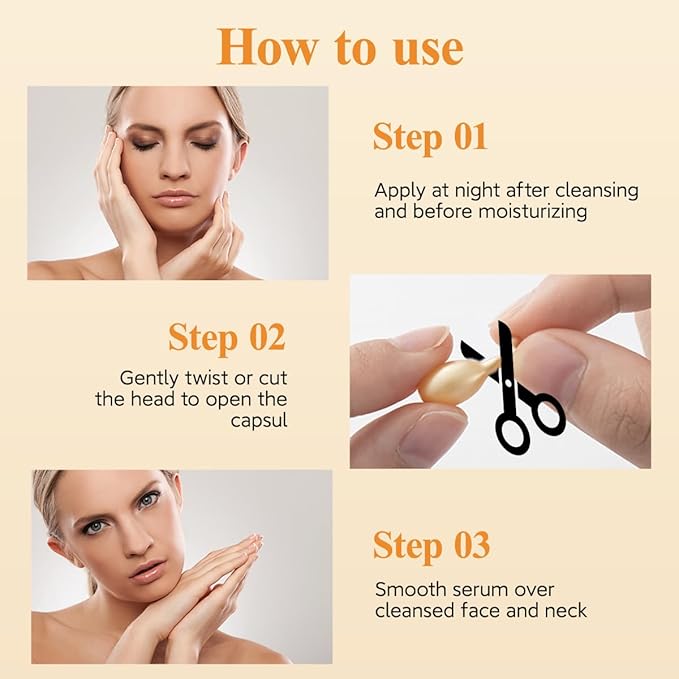 How to use

Step 01

Apply at night after cleansing and before moisturizing

Step 02

Gently twist or cut the head to open the capsul

Step 03

Smooth serum over cleansed face and neck