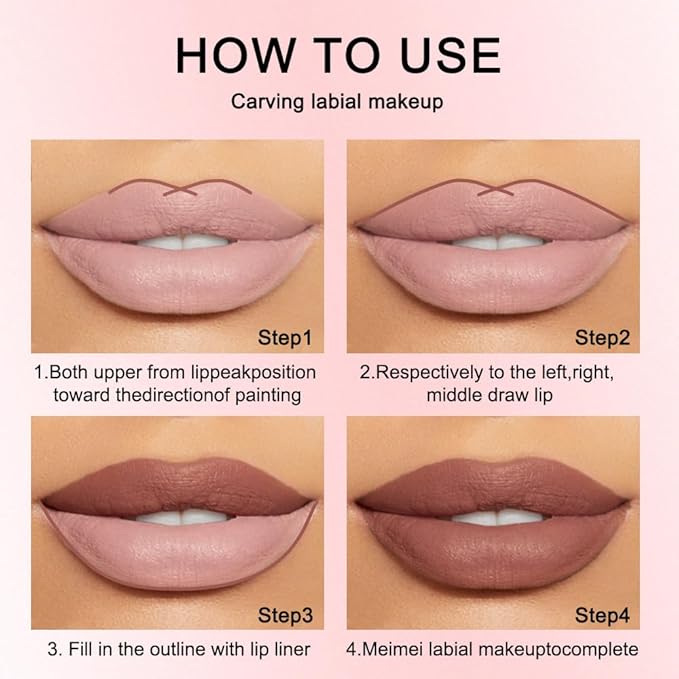 HOW TO USE

Carving labial makeup

Step1

1.Both upper from lippeakposition toward thedirectionof painting

Step2

2.Respectively to the left,right, middle draw lip

Step3

3. Fill in the outline with lip liner

Step4

4.Meimei labial makeuptocomplete